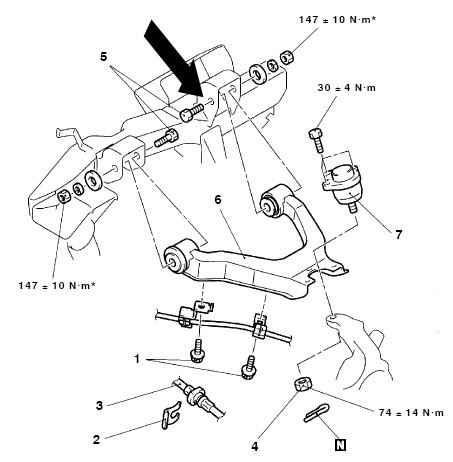 147 ± 10 N·m*

5

30 ± 4 N·m

6

7

147 ± 10 N·m*

1

3

2

4

74 ± 14 N·m

N